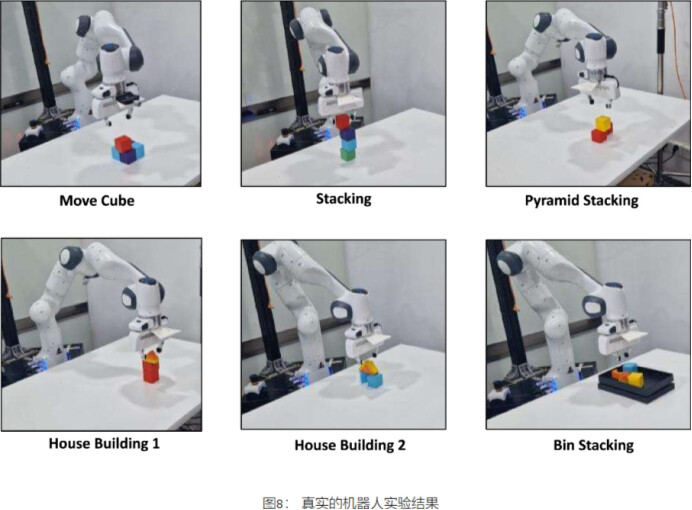 Move Cube

Stacking

Pyramid Stacking

House Building 1

House Building 2

Bin Stacking

图8： 真实的机器人实验结果