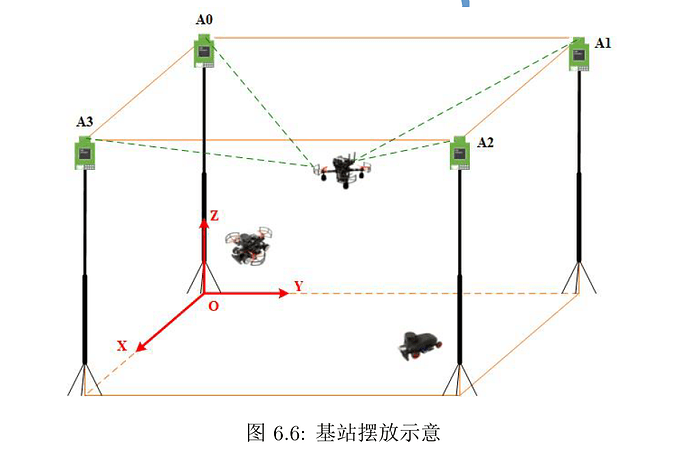 A0

A1

A3

A2

Z

Y

O

X

图 6.6: 基站摆放示意